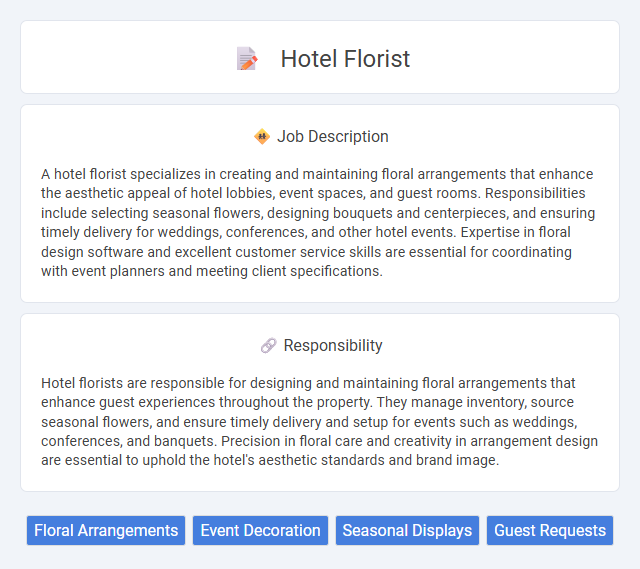 Hotel Florist

Job Description

A hotel florist specializes in creating and maintaining floral arrangements that enhance the aesthetic appeal of hotel lobbies, event spaces, and guest rooms. Responsibilities include selecting seasonal flowers, designing bouquets and centerpieces, and ensuring timely delivery for weddings, conferences, and other hotel events. Expertise in floral design software and excellent customer service skills are essential for coordinating with event planners and meeting client specifications.

Responsibility

Hotel florists are responsible for designing and maintaining floral arrangements that enhance guest experiences throughout the property. They manage inventory, source seasonal flowers, and ensure timely delivery and setup for events such as weddings, conferences, and banquets. Precision in floral care and creativity in arrangement design are essential to uphold the hotel's aesthetic standards and brand image.

Floral Arrangements
Event Decoration
Seasonal Displays
Guest Requests