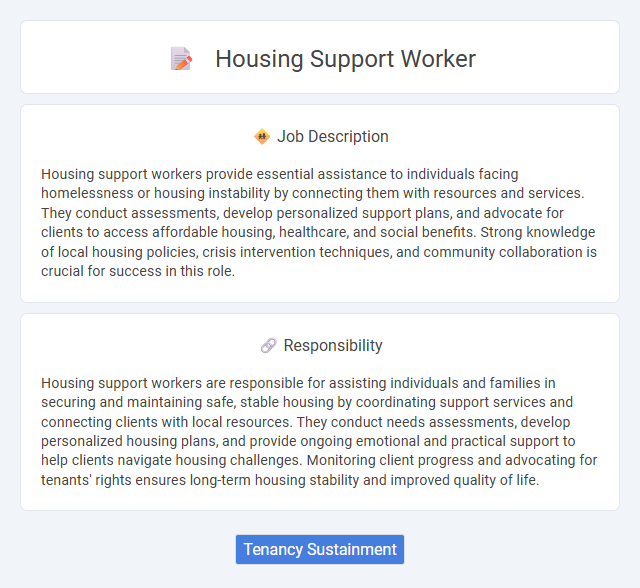 Housing Support Worker

Job Description

Housing support workers provide essential assistance to individuals facing homelessness or housing instability by connecting them with resources and services. They conduct assessments, develop personalized support plans, and advocate for clients to access affordable housing, healthcare, and social benefits. Strong knowledge of local housing policies, crisis intervention techniques, and community collaboration is crucial for success in this role.

Responsibility

Housing support workers are responsible for assisting individuals and families in securing and maintaining safe, stable housing by coordinating support services and connecting clients with local resources. They conduct needs assessments, develop personalized housing plans, and provide ongoing emotional and practical support to help clients navigate housing challenges. Monitoring client progress and advocating for tenants' rights ensures long-term housing stability and improved quality of life.

Tenancy Sustainment