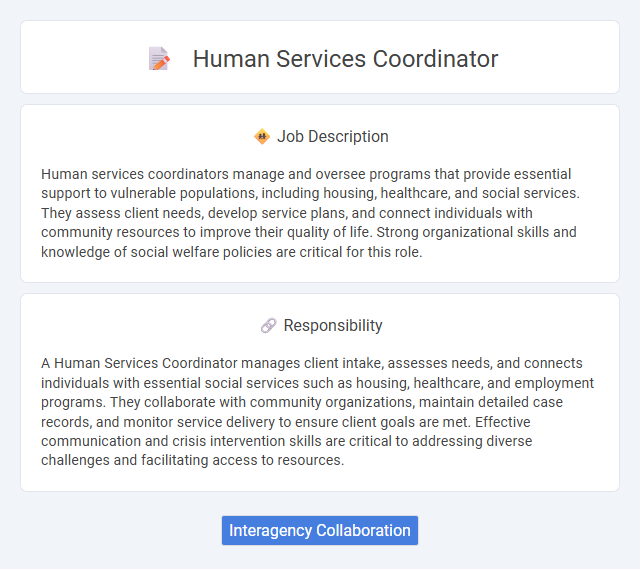 Human Services Coordinator

Job Description

Human services coordinators manage and oversee programs that provide essential support to vulnerable populations, including housing, healthcare, and social services. They assess client needs, develop service plans, and connect individuals with community resources to improve their quality of life. Strong organizational skills and knowledge of social welfare policies are critical for this role.

Responsibility

A Human Services Coordinator manages client intake, assesses needs, and connects individuals with essential social services such as housing, healthcare, and employment programs. They collaborate with community organizations, maintain detailed case records, and monitor service delivery to ensure client goals are met. Effective communication and crisis intervention skills are critical to addressing diverse challenges and facilitating access to resources.

Interagency Collaboration