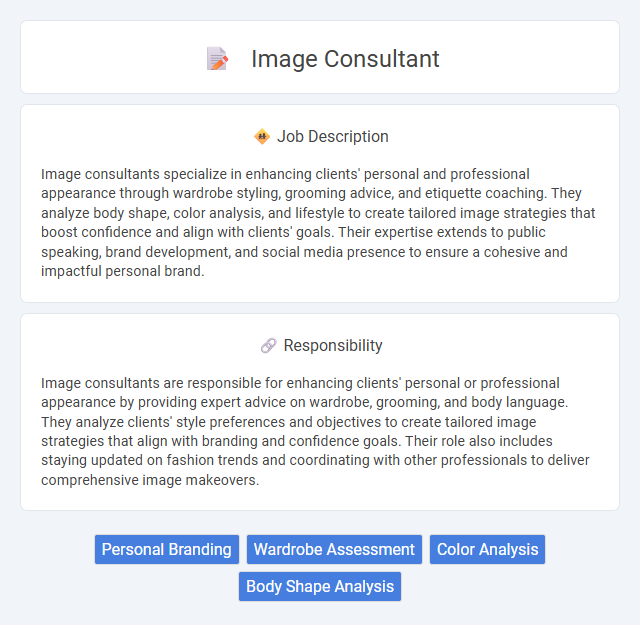 Image Consultant

Job Description

Image consultants specialize in enhancing clients' personal and professional appearance through wardrobe styling, grooming advice, and etiquette coaching. They analyze body shape, color analysis, and lifestyle to create tailored image strategies that boost confidence and align with clients' goals. Their expertise extends to public speaking, brand development, and social media presence to ensure a cohesive and impactful personal brand.

Responsibility

Image consultants are responsible for enhancing clients' personal or professional appearance by providing expert advice on wardrobe, grooming, and body language. They analyze clients' style preferences and objectives to create tailored image strategies that align with branding and confidence goals. Their role also includes staying updated on fashion trends and coordinating with other professionals to deliver comprehensive image makeovers.

Personal Branding
Wardrobe Assessment
Color Analysis
Body Shape Analysis