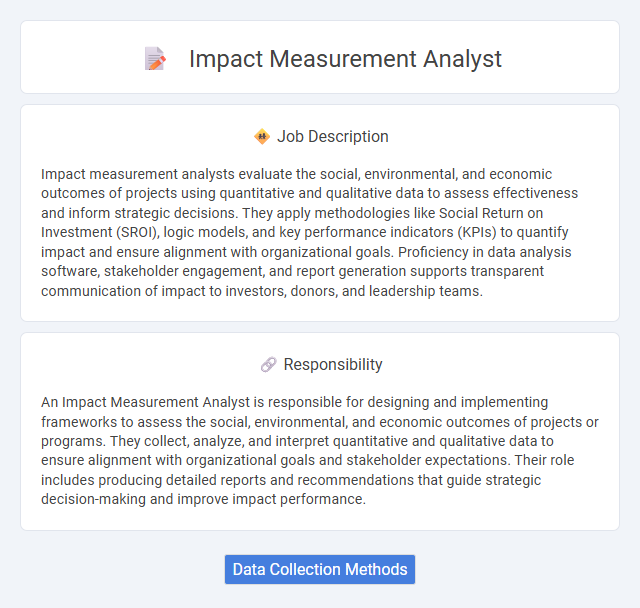 Impact Measurement Analyst

Job Description

Impact measurement analysts evaluate the social, environmental, and economic outcomes of projects using quantitative and qualitative data to assess effectiveness and inform strategic decisions. They apply methodologies like Social Return on Investment (SROI), logic models, and key performance indicators (KPIs) to quantify impact and ensure alignment with organizational goals. Proficiency in data analysis software, stakeholder engagement, and report generation supports transparent communication of impact to investors, donors, and leadership teams.

Responsibility

An Impact Measurement Analyst is responsible for designing and implementing frameworks to assess the social, environmental, and economic outcomes of projects or programs. They collect, analyze, and interpret quantitative and qualitative data to ensure alignment with organizational goals and stakeholder expectations. Their role includes producing detailed reports and recommendations that guide strategic decision-making and improve impact performance.

Data Collection Methods