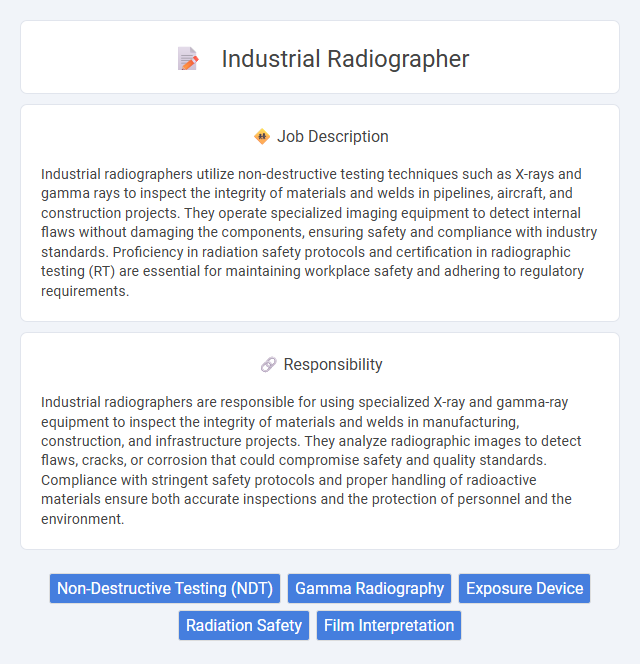 Industrial Radiographer

Job Description

Industrial radiographers utilize non-destructive testing techniques such as X-rays and gamma rays to inspect the integrity of materials and welds in pipelines, aircraft, and construction projects. They operate specialized imaging equipment to detect internal flaws without damaging the components, ensuring safety and compliance with industry standards. Proficiency in radiation safety protocols and certification in radiographic testing (RT) are essential for maintaining workplace safety and adhering to regulatory requirements.

Responsibility

Industrial radiographers are responsible for using specialized X-ray and gamma-ray equipment to inspect the integrity of materials and welds in manufacturing, construction, and infrastructure projects. They analyze radiographic images to detect flaws, cracks, or corrosion that could compromise safety and quality standards. Compliance with stringent safety protocols and proper handling of radioactive materials ensure both accurate inspections and the protection of personnel and the environment.

Non-Destructive Testing (NDT) Gamma Radiography Exposure Device Radiation Safety Film Interpretation