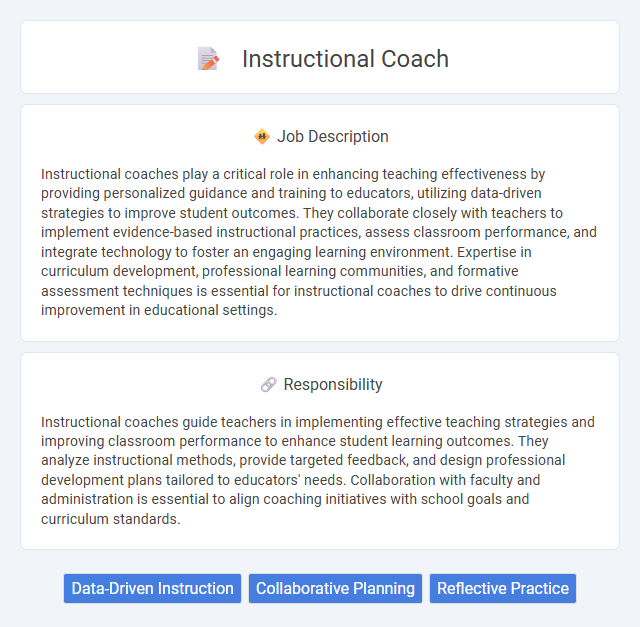 Instructional Coach

Job Description

Instructional coaches play a critical role in enhancing teaching effectiveness by providing personalized guidance and training to educators, utilizing data-driven strategies to improve student outcomes. They collaborate closely with teachers to implement evidence-based instructional practices, assess classroom performance, and integrate technology to foster an engaging learning environment. Expertise in curriculum development, professional learning communities, and formative assessment techniques is essential for instructional coaches to drive continuous improvement in educational settings.

Responsibility

Instructional coaches guide teachers in implementing effective teaching strategies and improving classroom performance to enhance student learning outcomes. They analyze instructional methods, provide targeted feedback, and design professional development plans tailored to educators' needs. Collaboration with faculty and administration is essential to align coaching initiatives with school goals and curriculum standards.

Data-Driven Instruction
Collaborative Planning
Reflective Practice