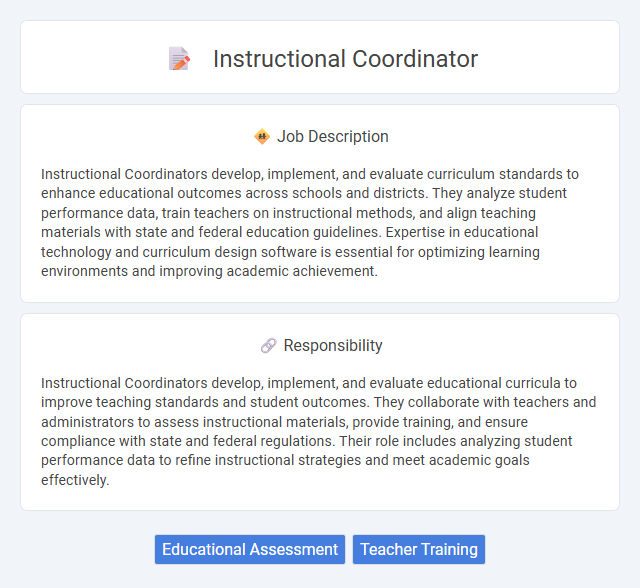 Instructional Coordinator

Job Description

Instructional Coordinators develop, implement, and evaluate curriculum standards to enhance educational outcomes across schools and districts. They analyze student performance data, train teachers on instructional methods, and align teaching materials with state and federal education guidelines. Expertise in educational technology and curriculum design software is essential for optimizing learning environments and improving academic achievement.

Responsibility

Instructional Coordinators develop, implement, and evaluate educational curricula to improve teaching standards and student outcomes. They collaborate with teachers and administrators to assess instructional materials, provide training, and ensure compliance with state and federal regulations. Their role includes analyzing student performance data to refine instructional strategies and meet academic goals effectively.

Educational Assessment
Teacher Training