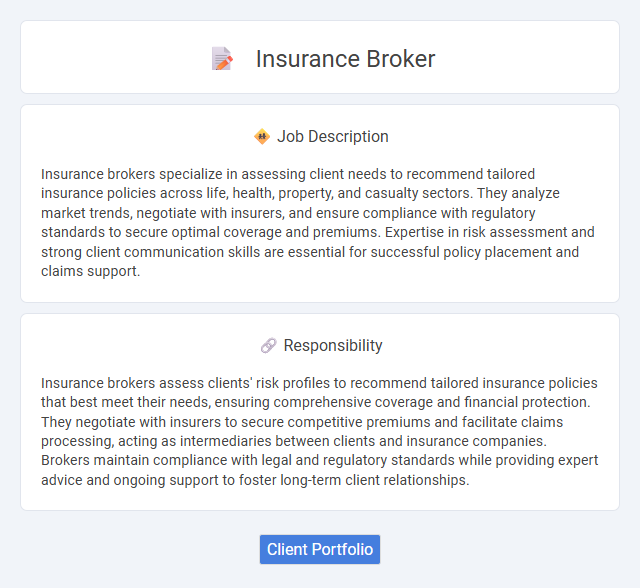 Insurance Broker

Job Description

Insurance brokers specialize in assessing client needs to recommend tailored insurance policies across life, health, property, and casualty sectors. They analyze market trends, negotiate with insurers, and ensure compliance with regulatory standards to secure optimal coverage and premiums. Expertise in risk assessment and strong client communication skills are essential for successful policy placement and claims support.

Responsibility

Insurance brokers assess clients' risk profiles to recommend tailored insurance policies that best meet their needs, ensuring comprehensive coverage and financial protection. They negotiate with insurers to secure competitive premiums and facilitate claims processing, acting as intermediaries between clients and insurance companies. Brokers maintain compliance with legal and regulatory standards while providing expert advice and ongoing support to foster long-term client relationships.

Client Portfolio