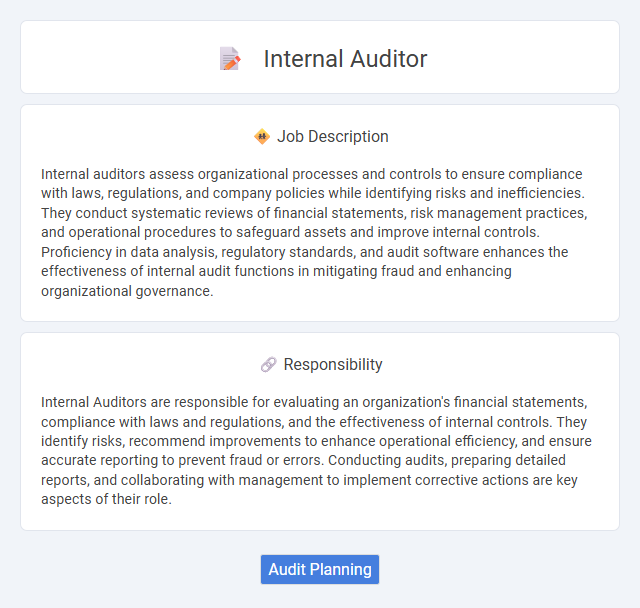 Internal Auditor

Job Description

Internal auditors assess organizational processes and controls to ensure compliance with laws, regulations, and company policies while identifying risks and inefficiencies. They conduct systematic reviews of financial statements, risk management practices, and operational procedures to safeguard assets and improve internal controls. Proficiency in data analysis, regulatory standards, and audit software enhances the effectiveness of internal audit functions in mitigating fraud and enhancing organizational governance.

Responsibility

Internal Auditors are responsible for evaluating an organization's financial statements, compliance with laws and regulations, and the effectiveness of internal controls. They identify risks, recommend improvements to enhance operational efficiency, and ensure accurate reporting to prevent fraud or errors. Conducting audits, preparing detailed reports, and collaborating with management to implement corrective actions are key aspects of their role.

Audit Planning