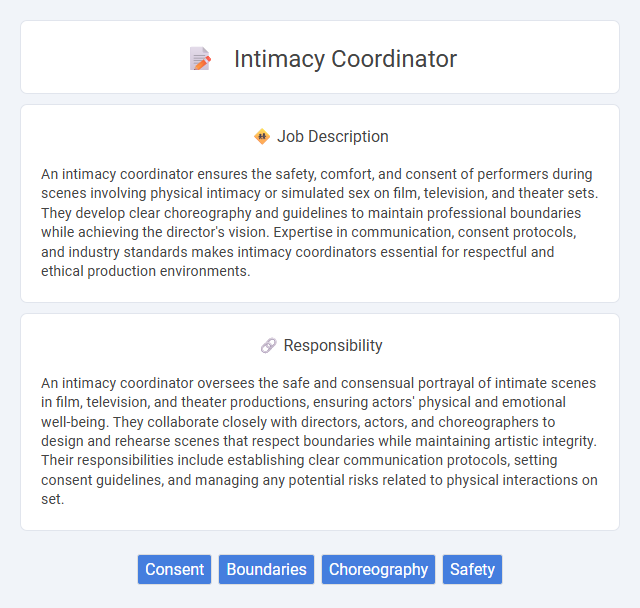 Intimacy Coordinator

Job Description

An intimacy coordinator ensures the safety, comfort, and consent of performers during scenes involving physical intimacy or simulated sex on film, television, and theater sets. They develop clear choreography and guidelines to maintain professional boundaries while achieving the director's vision. Expertise in communication, consent protocols, and industry standards makes intimacy coordinators essential for respectful and ethical production environments.

Responsibility

An intimacy coordinator oversees the safe and consensual portrayal of intimate scenes in film, television, and theater productions, ensuring actors' physical and emotional well-being. They collaborate closely with directors, actors, and choreographers to design and rehearse scenes that respect boundaries while maintaining artistic integrity. Their responsibilities include establishing clear communication protocols, setting consent guidelines, and managing any potential risks related to physical interactions on set.

Consent Boundaries Choreography Safety