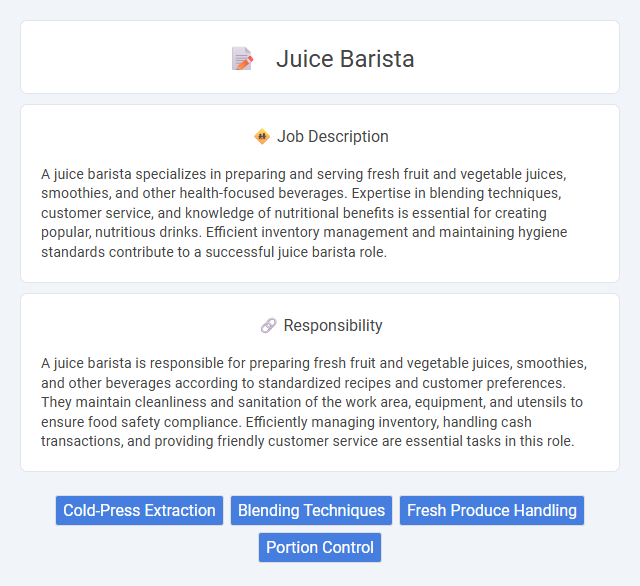 Juice Barista

Job Description

A juice barista specializes in preparing and serving fresh fruit and vegetable juices, smoothies, and other health-focused beverages. Expertise in blending techniques, customer service, and knowledge of nutritional benefits is essential for creating popular, nutritious drinks. Efficient inventory management and maintaining hygiene standards contribute to a successful juice barista role.

Responsibility

A juice barista is responsible for preparing fresh fruit and vegetable juices, smoothies, and other beverages according to standardized recipes and customer preferences. They maintain cleanliness and sanitation of the work area, equipment, and utensils to ensure food safety compliance. Efficiently managing inventory, handling cash transactions, and providing friendly customer service are essential tasks in this role.

Cold-Press Extraction
Blending Techniques
Fresh Produce Handling
Portion Control