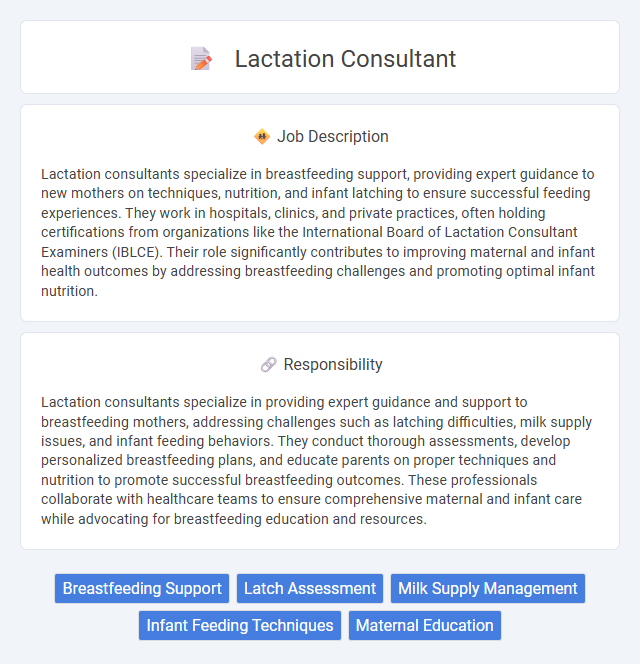 Lactation Consultant

Job Description

Lactation consultants specialize in breastfeeding support, providing expert guidance to new mothers on techniques, nutrition, and infant latching to ensure successful feeding experiences. They work in hospitals, clinics, and private practices, often holding certifications from organizations like the International Board of Lactation Consultant Examiners (IBLCE). Their role significantly contributes to improving maternal and infant health outcomes by addressing breastfeeding challenges and promoting optimal infant nutrition.

Responsibility

Lactation consultants specialize in providing expert guidance and support to breastfeeding mothers, addressing challenges such as latching difficulties, milk supply issues, and infant feeding behaviors. They conduct thorough assessments, develop personalized breastfeeding plans, and educate parents on proper techniques and nutrition to promote successful breastfeeding outcomes. These professionals collaborate with healthcare teams to ensure comprehensive maternal and infant care while advocating for breastfeeding education and resources.

Breastfeeding Support
Latch Assessment
Milk Supply Management
Infant Feeding Techniques
Maternal Education