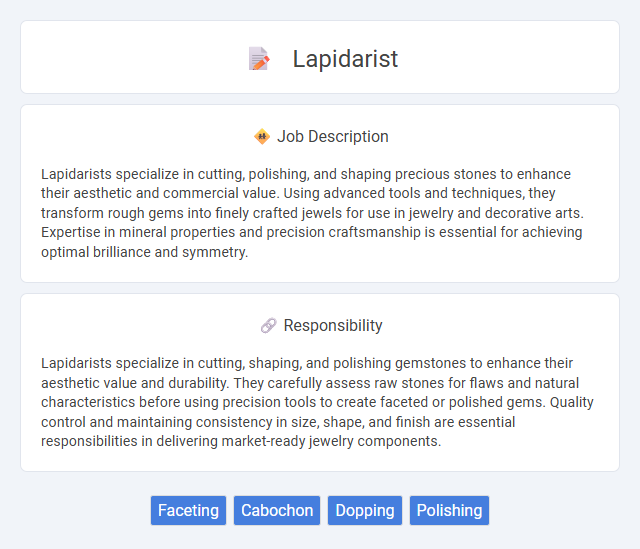 Lapidarist

Job Description

Lapidarists specialize in cutting, polishing, and shaping precious stones to enhance their aesthetic and commercial value. Using advanced tools and techniques, they transform rough gems into finely crafted jewels for use in jewelry and decorative arts. Expertise in mineral properties and precision craftsmanship is essential for achieving optimal brilliance and symmetry.

Responsibility

Lapidarists specialize in cutting, shaping, and polishing gemstones to enhance their aesthetic value and durability. They carefully assess raw stones for flaws and natural characteristics before using precision tools to create faceted or polished gems. Quality control and maintaining consistency in size, shape, and finish are essential responsibilities in delivering market-ready jewelry components.

Faceting Cabochon Dopping Polishing