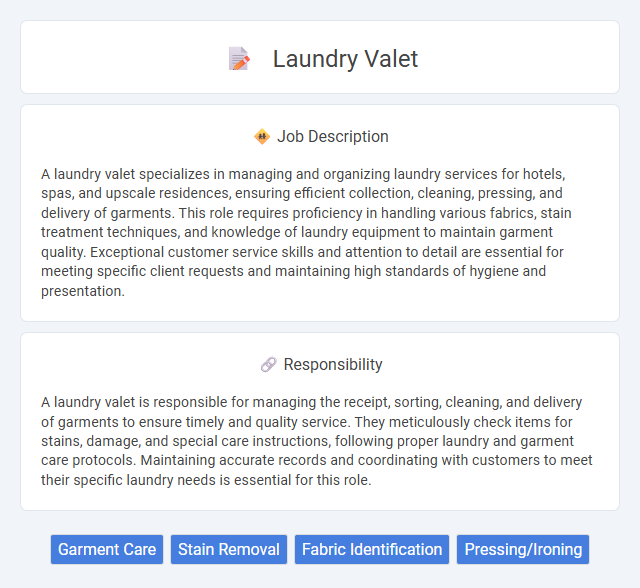 Laundry Valet

Job Description

A laundry valet specializes in managing and organizing laundry services for hotels, spas, and upscale residences, ensuring efficient collection, cleaning, pressing, and delivery of garments. This role requires proficiency in handling various fabrics, stain treatment techniques, and knowledge of laundry equipment to maintain garment quality. Exceptional customer service skills and attention to detail are essential for meeting specific client requests and maintaining high standards of hygiene and presentation.

Responsibility

A laundry valet is responsible for managing the receipt, sorting, cleaning, and delivery of garments to ensure timely and quality service. They meticulously check items for stains, damage, and special care instructions, following proper laundry and garment care protocols. Maintaining accurate records and coordinating with customers to meet their specific laundry needs is essential for this role.

Garment Care
Stain Removal
Fabric Identification
Pressing/Ironing