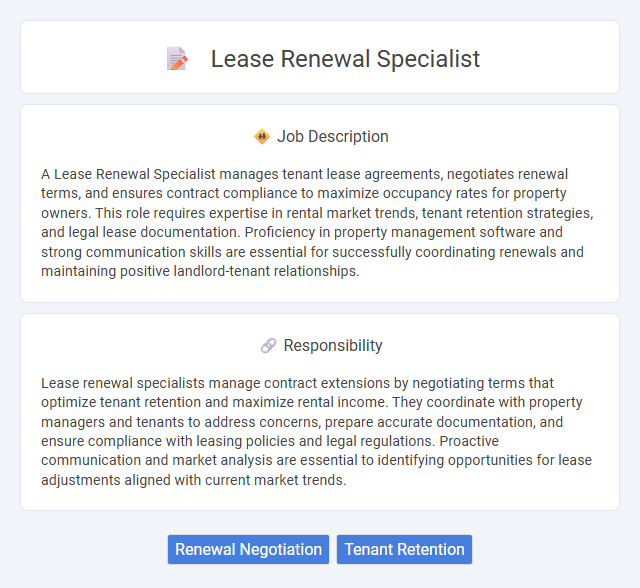 Lease Renewal Specialist

Job Description

A Lease Renewal Specialist manages tenant lease agreements, negotiates renewal terms, and ensures contract compliance to maximize occupancy rates for property owners. This role requires expertise in rental market trends, tenant retention strategies, and legal lease documentation. Proficiency in property management software and strong communication skills are essential for successfully coordinating renewals and maintaining positive landlord-tenant relationships.

Responsibility

Lease renewal specialists manage contract extensions by negotiating terms that optimize tenant retention and maximize rental income. They coordinate with property managers and tenants to address concerns, prepare accurate documentation, and ensure compliance with leasing policies and legal regulations. Proactive communication and market analysis are essential to identifying opportunities for lease adjustments aligned with current market trends.

Renewal Negotiation

Tenant Retention