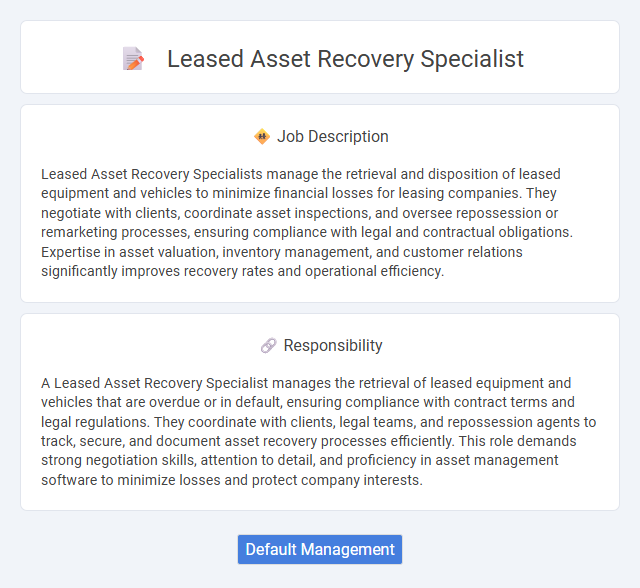 Leased Asset Recovery Specialist

Job Description

Leased Asset Recovery Specialists manage the retrieval and disposition of leased equipment and vehicles to minimize financial losses for leasing companies. They negotiate with clients, coordinate asset inspections, and oversee repossession or remarketing processes, ensuring compliance with legal and contractual obligations. Expertise in asset valuation, inventory management, and customer relations significantly improves recovery rates and operational efficiency.

Responsibility

A Leased Asset Recovery Specialist manages the retrieval of leased equipment and vehicles that are overdue or in default, ensuring compliance with contract terms and legal regulations. They coordinate with clients, legal teams, and repossession agents to track, secure, and document asset recovery processes efficiently. This role demands strong negotiation skills, attention to detail, and proficiency in asset management software to minimize losses and protect company interests.

Default Management