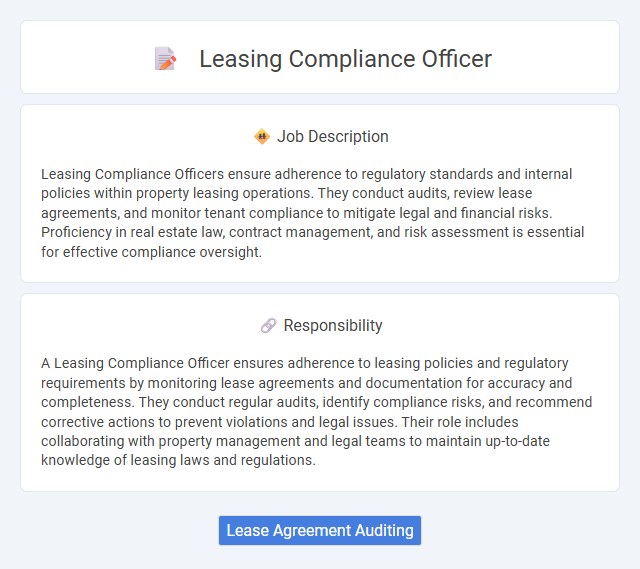 Leasing Compliance Officer

Job Description

Leasing Compliance Officers ensure adherence to regulatory standards and internal policies within property leasing operations. They conduct audits, review lease agreements, and monitor tenant compliance to mitigate legal and financial risks. Proficiency in real estate law, contract management, and risk assessment is essential for effective compliance oversight.

Responsibility

A Leasing Compliance Officer ensures adherence to leasing policies and regulatory requirements by monitoring lease agreements and documentation for accuracy and completeness. They conduct regular audits, identify compliance risks, and recommend corrective actions to prevent violations and legal issues. Their role includes collaborating with property management and legal teams to maintain up-to-date knowledge of leasing laws and regulations.

Lease Agreement Auditing