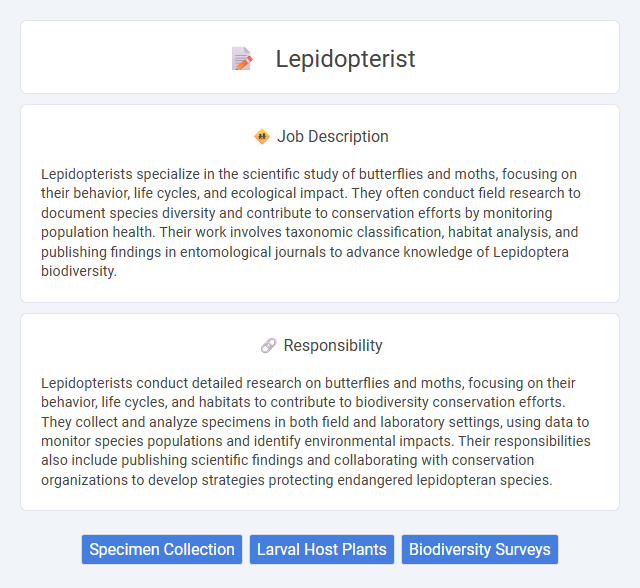 Lepidopterist

Job Description

Lepidopterists specialize in the scientific study of butterflies and moths, focusing on their behavior, life cycles, and ecological impact. They often conduct field research to document species diversity and contribute to conservation efforts by monitoring population health. Their work involves taxonomic classification, habitat analysis, and publishing findings in entomological journals to advance knowledge of Lepidoptera biodiversity.

Responsibility

Lepidopterists conduct detailed research on butterflies and moths, focusing on their behavior, life cycles, and habitats to contribute to biodiversity conservation efforts. They collect and analyze specimens in both field and laboratory settings, using data to monitor species populations and identify environmental impacts. Their responsibilities also include publishing scientific findings and collaborating with conservation organizations to develop strategies protecting endangered lepidopteran species.

Specimen Collection
Larval Host Plants
Biodiversity Surveys