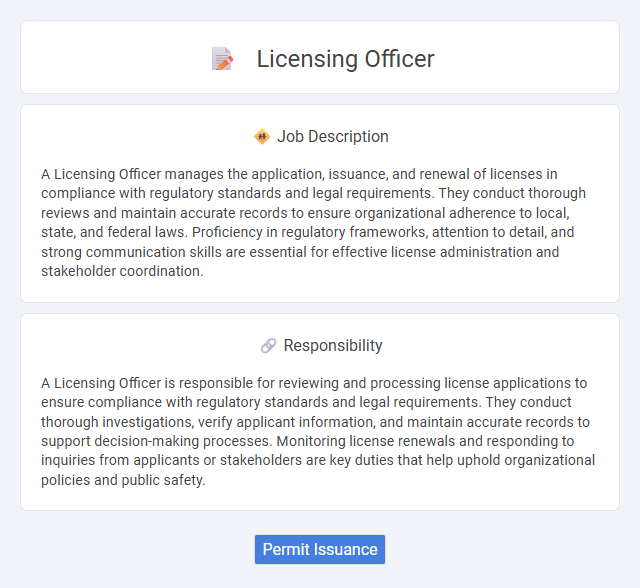 Licensing Officer

Job Description

A Licensing Officer manages the application, issuance, and renewal of licenses in compliance with regulatory standards and legal requirements. They conduct thorough reviews and maintain accurate records to ensure organizational adherence to local, state, and federal laws. Proficiency in regulatory frameworks, attention to detail, and strong communication skills are essential for effective license administration and stakeholder coordination.

Responsibility

A Licensing Officer is responsible for reviewing and processing license applications to ensure compliance with regulatory standards and legal requirements. They conduct thorough investigations, verify applicant information, and maintain accurate records to support decision-making processes. Monitoring license renewals and responding to inquiries from applicants or stakeholders are key duties that help uphold organizational policies and public safety.

Permit Issuance