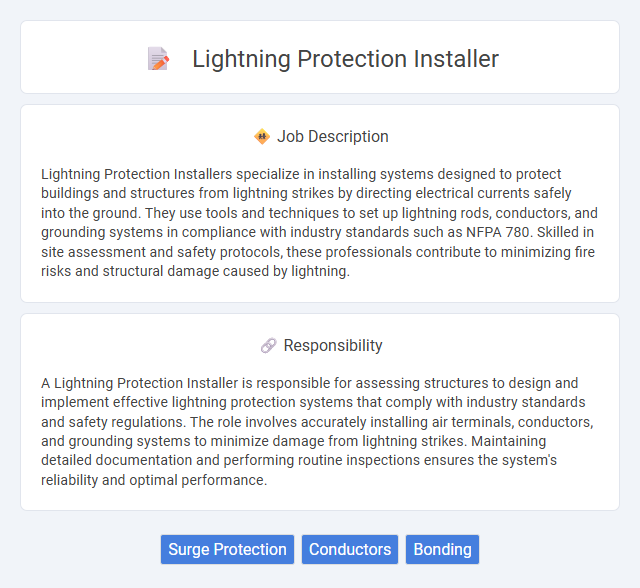 Lightning Protection Installer

Job Description

Lightning Protection Installers specialize in installing systems designed to protect buildings and structures from lightning strikes by directing electrical currents safely into the ground. They use tools and techniques to set up lightning rods, conductors, and grounding systems in compliance with industry standards such as NFPA 780. Skilled in site assessment and safety protocols, these professionals contribute to minimizing fire risks and structural damage caused by lightning.

Responsibility

A Lightning Protection Installer is responsible for assessing structures to design and implement effective lightning protection systems that comply with industry standards and safety regulations. The role involves accurately installing air terminals, conductors, and grounding systems to minimize damage from lightning strikes. Maintaining detailed documentation and performing routine inspections ensures the system's reliability and optimal performance.

Surge Protection Conductors Bonding