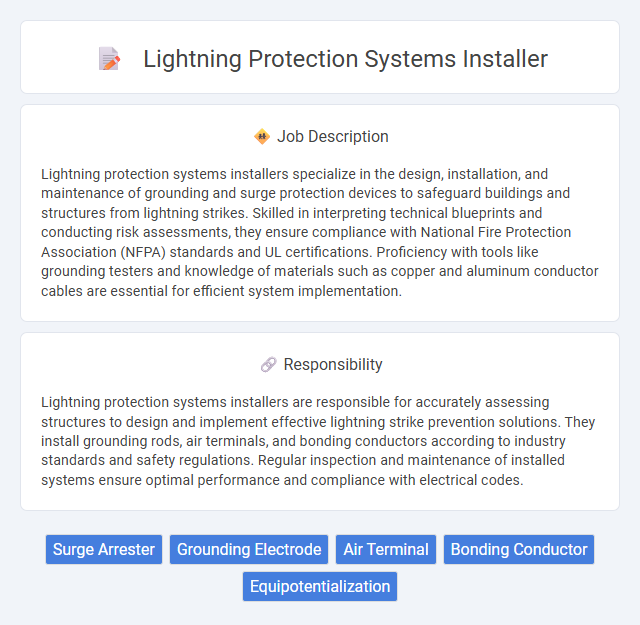 Lightning Protection Systems Installer

Job Description

Lightning protection systems installers specialize in the design, installation, and maintenance of grounding and surge protection devices to safeguard buildings and structures from lightning strikes. Skilled in interpreting technical blueprints and conducting risk assessments, they ensure compliance with National Fire Protection Association (NFPA) standards and UL certifications. Proficiency with tools like grounding testers and knowledge of materials such as copper and aluminum conductor cables are essential for efficient system implementation.

Responsibility

Lightning protection systems installers are responsible for accurately assessing structures to design and implement effective lightning strike prevention solutions. They install grounding rods, air terminals, and bonding conductors according to industry standards and safety regulations. Regular inspection and maintenance of installed systems ensure optimal performance and compliance with electrical codes.

Surge Arrester
Grounding Electrode
Air Terminal
Bonding Conductor
Equipotentialization