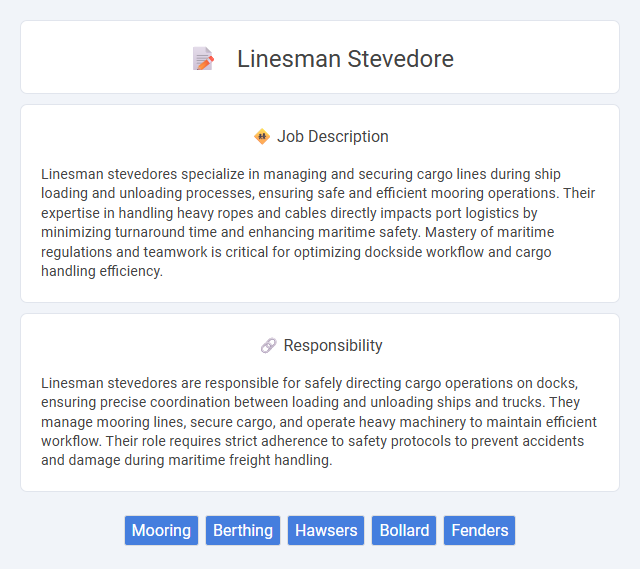 Linesman Stevedore

Job Description

Linesman stevedores specialize in managing and securing cargo lines during ship loading and unloading processes, ensuring safe and efficient mooring operations. Their expertise in handling heavy ropes and cables directly impacts port logistics by minimizing turnaround time and enhancing maritime safety. Mastery of maritime regulations and teamwork is critical for optimizing dockside workflow and cargo handling efficiency.

Responsibility

Linesman stevedores are responsible for safely directing cargo operations on docks, ensuring precise coordination between loading and unloading ships and trucks. They manage mooring lines, secure cargo, and operate heavy machinery to maintain efficient workflow. Their role requires strict adherence to safety protocols to prevent accidents and damage during maritime freight handling.

Mooring Berthing Hawsers Bollard Fenders