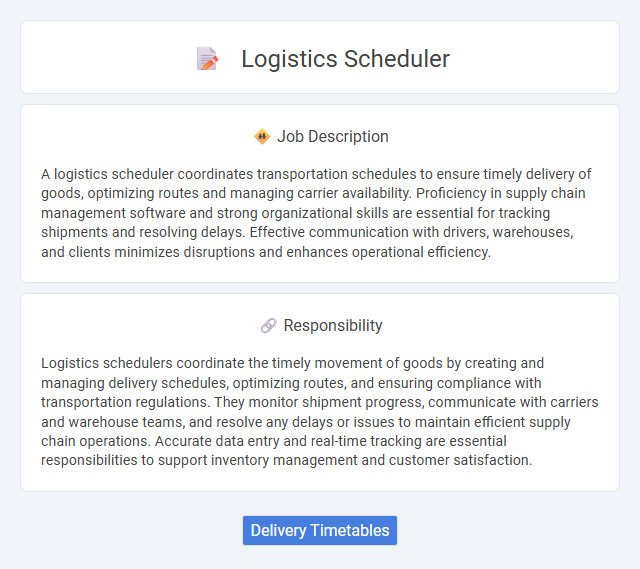 Logistics Scheduler

Job Description

A logistics scheduler coordinates transportation schedules to ensure timely delivery of goods, optimizing routes and managing carrier availability. Proficiency in supply chain management software and strong organizational skills are essential for tracking shipments and resolving delays. Effective communication with drivers, warehouses, and clients minimizes disruptions and enhances operational efficiency.

Responsibility

Logistics schedulers coordinate the timely movement of goods by creating and managing delivery schedules, optimizing routes, and ensuring compliance with transportation regulations. They monitor shipment progress, communicate with carriers and warehouse teams, and resolve any delays or issues to maintain efficient supply chain operations. Accurate data entry and real-time tracking are essential responsibilities to support inventory management and customer satisfaction.

Delivery Timetables