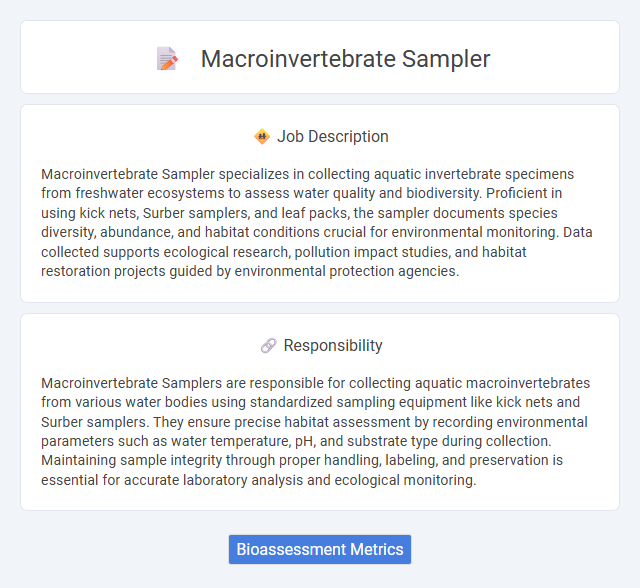 Macroinvertebrate Sampler

Job Description

Macroinvertebrate Sampler specializes in collecting aquatic invertebrate specimens from freshwater ecosystems to assess water quality and biodiversity. Proficient in using kick nets, Surber samplers, and leaf packs, the sampler documents species diversity, abundance, and habitat conditions crucial for environmental monitoring. Data collected supports ecological research, pollution impact studies, and habitat restoration projects guided by environmental protection agencies.

Responsibility

Macroinvertebrate Samplers are responsible for collecting aquatic macroinvertebrates from various water bodies using standardized sampling equipment like kick nets and Surber samplers. They ensure precise habitat assessment by recording environmental parameters such as water temperature, pH, and substrate type during collection. Maintaining sample integrity through proper handling, labeling, and preservation is essential for accurate laboratory analysis and ecological monitoring.

Bioassessment Metrics