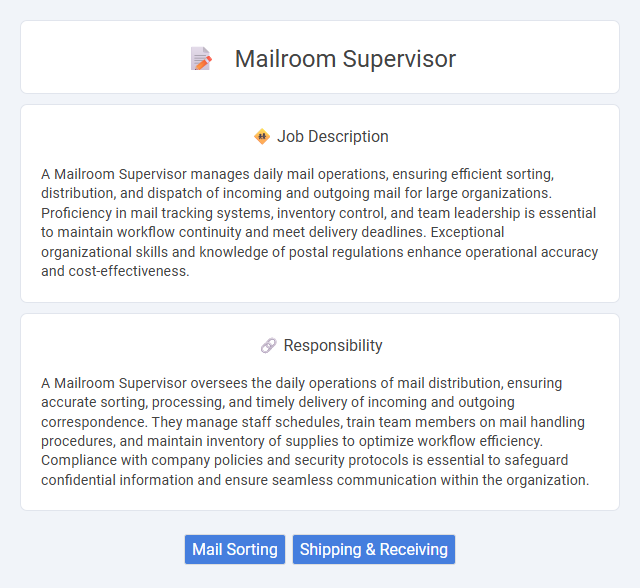 Mailroom Supervisor

Job Description

A Mailroom Supervisor manages daily mail operations, ensuring efficient sorting, distribution, and dispatch of incoming and outgoing mail for large organizations. Proficiency in mail tracking systems, inventory control, and team leadership is essential to maintain workflow continuity and meet delivery deadlines. Exceptional organizational skills and knowledge of postal regulations enhance operational accuracy and cost-effectiveness.

Responsibility

A Mailroom Supervisor oversees the daily operations of mail distribution, ensuring accurate sorting, processing, and timely delivery of incoming and outgoing correspondence. They manage staff schedules, train team members on mail handling procedures, and maintain inventory of supplies to optimize workflow efficiency. Compliance with company policies and security protocols is essential to safeguard confidential information and ensure seamless communication within the organization.

Mail Sorting
Shipping & Receiving