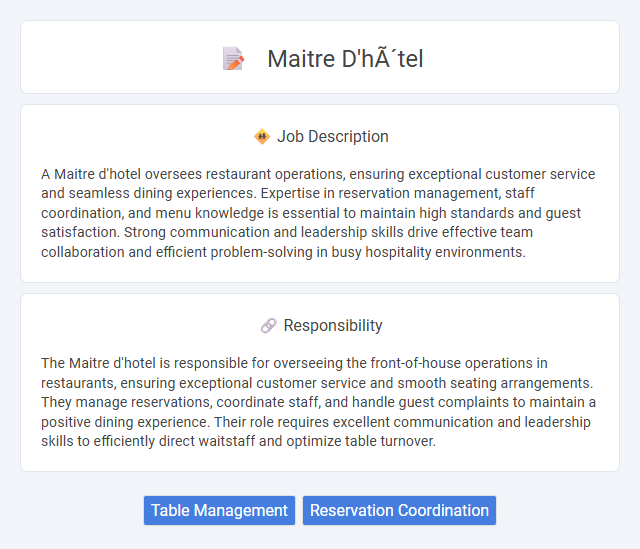 Maitre D'hÃ´tel

Job Description

A Maitre d'hotel oversees restaurant operations, ensuring exceptional customer service and seamless dining experiences. Expertise in reservation management, staff coordination, and menu knowledge is essential to maintain high standards and guest satisfaction. Strong communication and leadership skills drive effective team collaboration and efficient problem-solving in busy hospitality environments.

Responsibility

The Maitre d'hotel is responsible for overseeing the front-of-house operations in restaurants, ensuring exceptional customer service and smooth seating arrangements. They manage reservations, coordinate staff, and handle guest complaints to maintain a positive dining experience. Their role requires excellent communication and leadership skills to efficiently direct waitstaff and optimize table turnover.

Table Management

Reservation Coordination