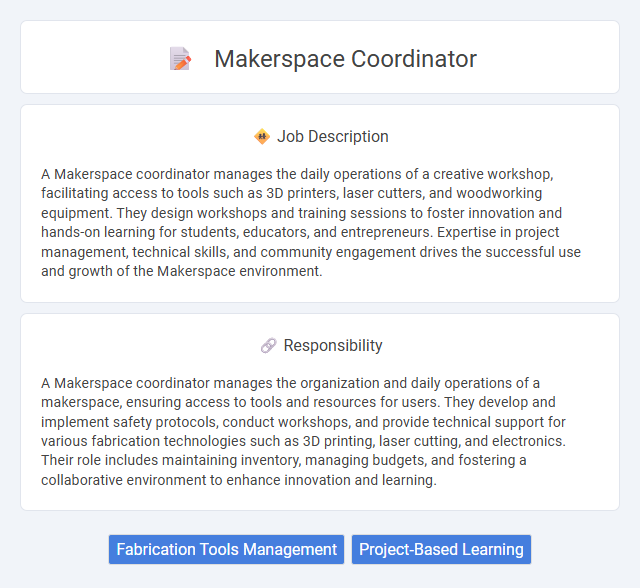 Makerspace Coordinator

Job Description

A Makerspace coordinator manages the daily operations of a creative workshop, facilitating access to tools such as 3D printers, laser cutters, and woodworking equipment. They design workshops and training sessions to foster innovation and hands-on learning for students, educators, and entrepreneurs. Expertise in project management, technical skills, and community engagement drives the successful use and growth of the Makerspace environment.

Responsibility

A Makerspace coordinator manages the organization and daily operations of a makerspace, ensuring access to tools and resources for users. They develop and implement safety protocols, conduct workshops, and provide technical support for various fabrication technologies such as 3D printing, laser cutting, and electronics. Their role includes maintaining inventory, managing budgets, and fostering a collaborative environment to enhance innovation and learning.

Fabrication Tools Management
Project-Based Learning