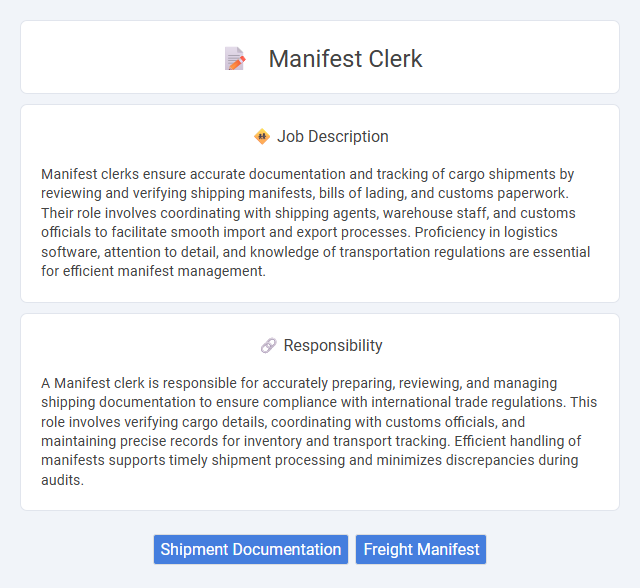 Manifest Clerk

Job Description

Manifest clerks ensure accurate documentation and tracking of cargo shipments by reviewing and verifying shipping manifests, bills of lading, and customs paperwork. Their role involves coordinating with shipping agents, warehouse staff, and customs officials to facilitate smooth import and export processes. Proficiency in logistics software, attention to detail, and knowledge of transportation regulations are essential for efficient manifest management.

Responsibility

A Manifest clerk is responsible for accurately preparing, reviewing, and managing shipping documentation to ensure compliance with international trade regulations. This role involves verifying cargo details, coordinating with customs officials, and maintaining precise records for inventory and transport tracking. Efficient handling of manifests supports timely shipment processing and minimizes discrepancies during audits.

Shipment Documentation
Freight Manifest