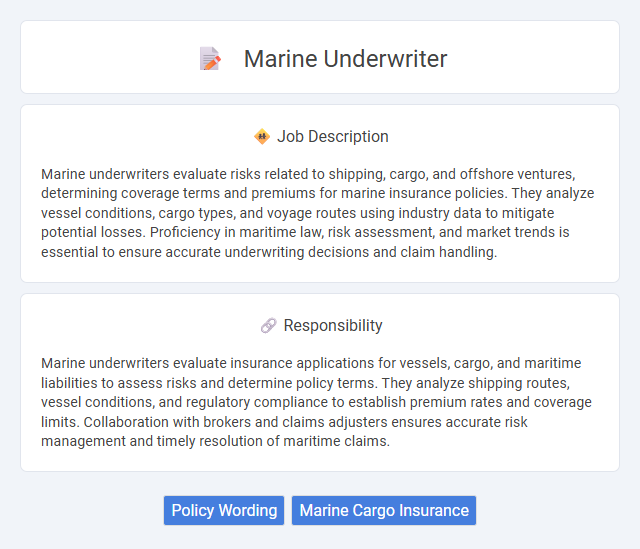 Marine Underwriter

Job Description

Marine underwriters evaluate risks related to shipping, cargo, and offshore ventures, determining coverage terms and premiums for marine insurance policies. They analyze vessel conditions, cargo types, and voyage routes using industry data to mitigate potential losses. Proficiency in maritime law, risk assessment, and market trends is essential to ensure accurate underwriting decisions and claim handling.

Responsibility

Marine underwriters evaluate insurance applications for vessels, cargo, and maritime liabilities to assess risks and determine policy terms. They analyze shipping routes, vessel conditions, and regulatory compliance to establish premium rates and coverage limits. Collaboration with brokers and claims adjusters ensures accurate risk management and timely resolution of maritime claims.

Policy Wording

Marine Cargo Insurance