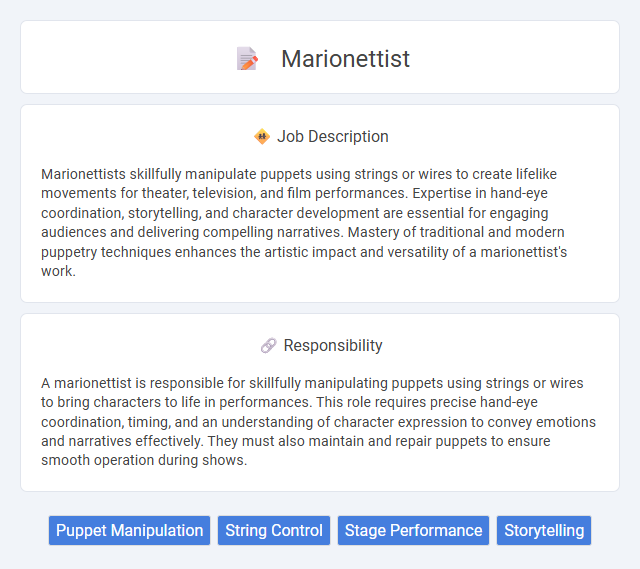 Marionettist

Job Description

Marionettists skillfully manipulate puppets using strings or wires to create lifelike movements for theater, television, and film performances. Expertise in hand-eye coordination, storytelling, and character development are essential for engaging audiences and delivering compelling narratives. Mastery of traditional and modern puppetry techniques enhances the artistic impact and versatility of a marionettist's work.

Responsibility

A marionettist is responsible for skillfully manipulating puppets using strings or wires to bring characters to life in performances. This role requires precise hand-eye coordination, timing, and an understanding of character expression to convey emotions and narratives effectively. They must also maintain and repair puppets to ensure smooth operation during shows.

Puppet Manipulation
String Control
Stage Performance
Storytelling