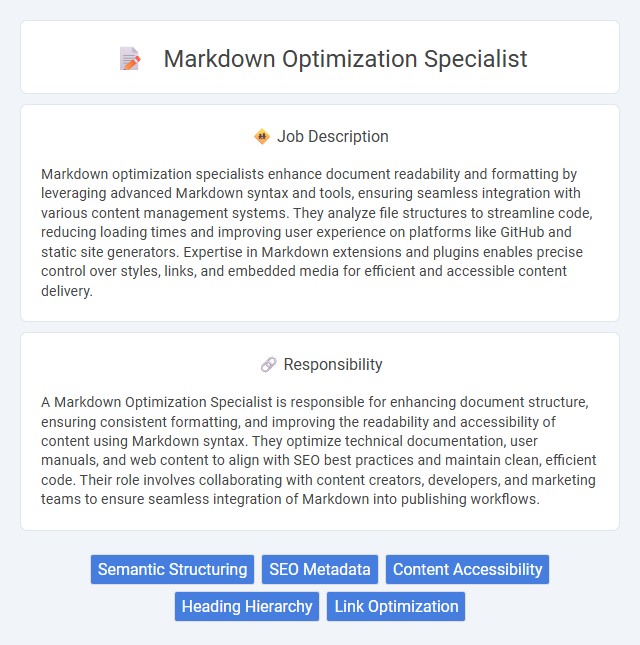 Markdown Optimization Specialist

Job Description

Markdown optimization specialists enhance document readability and formatting by leveraging advanced Markdown syntax and tools, ensuring seamless integration with various content management systems. They analyze file structures to streamline code, reducing loading times and improving user experience on platforms like GitHub and static site generators. Expertise in Markdown extensions and plugins enables precise control over styles, links, and embedded media for efficient and accessible content delivery.

Responsibility

A Markdown Optimization Specialist is responsible for enhancing document structure, ensuring consistent formatting, and improving the readability and accessibility of content using Markdown syntax. They optimize technical documentation, user manuals, and web content to align with SEO best practices and maintain clean, efficient code. Their role involves collaborating with content creators, developers, and marketing teams to ensure seamless integration of Markdown into publishing workflows.

Semantic Structuring SEO Metadata Content Accessibility Heading Hierarchy Link Optimization