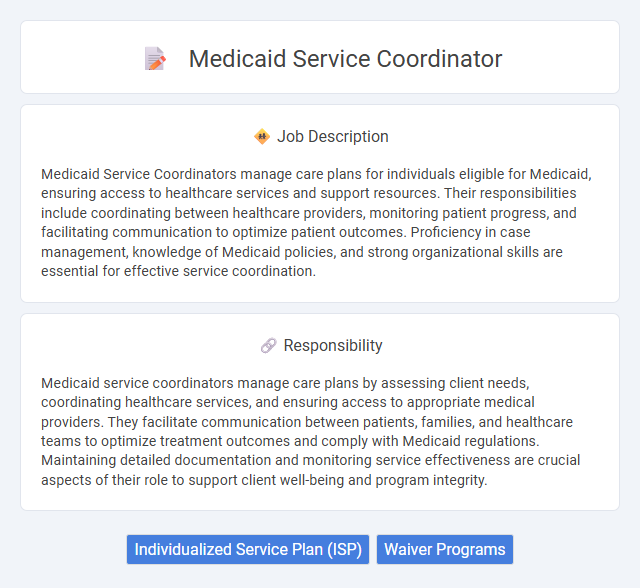 Medicaid Service Coordinator

Job Description

Medicaid Service Coordinators manage care plans for individuals eligible for Medicaid, ensuring access to healthcare services and support resources. Their responsibilities include coordinating between healthcare providers, monitoring patient progress, and facilitating communication to optimize patient outcomes. Proficiency in case management, knowledge of Medicaid policies, and strong organizational skills are essential for effective service coordination.

Responsibility

Medicaid service coordinators manage care plans by assessing client needs, coordinating healthcare services, and ensuring access to appropriate medical providers. They facilitate communication between patients, families, and healthcare teams to optimize treatment outcomes and comply with Medicaid regulations. Maintaining detailed documentation and monitoring service effectiveness are crucial aspects of their role to support client well-being and program integrity.

Individualized Service Plan (ISP)
Waiver Programs