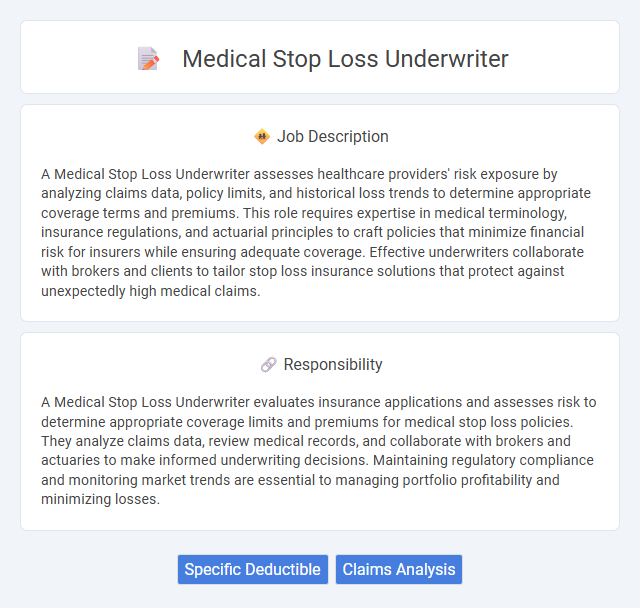 Medical Stop Loss Underwriter

Job Description

A Medical Stop Loss Underwriter assesses healthcare providers' risk exposure by analyzing claims data, policy limits, and historical loss trends to determine appropriate coverage terms and premiums. This role requires expertise in medical terminology, insurance regulations, and actuarial principles to craft policies that minimize financial risk for insurers while ensuring adequate coverage. Effective underwriters collaborate with brokers and clients to tailor stop loss insurance solutions that protect against unexpectedly high medical claims.

Responsibility

A Medical Stop Loss Underwriter evaluates insurance applications and assesses risk to determine appropriate coverage limits and premiums for medical stop loss policies. They analyze claims data, review medical records, and collaborate with brokers and actuaries to make informed underwriting decisions. Maintaining regulatory compliance and monitoring market trends are essential to managing portfolio profitability and minimizing losses.

Specific Deductible

Claims Analysis