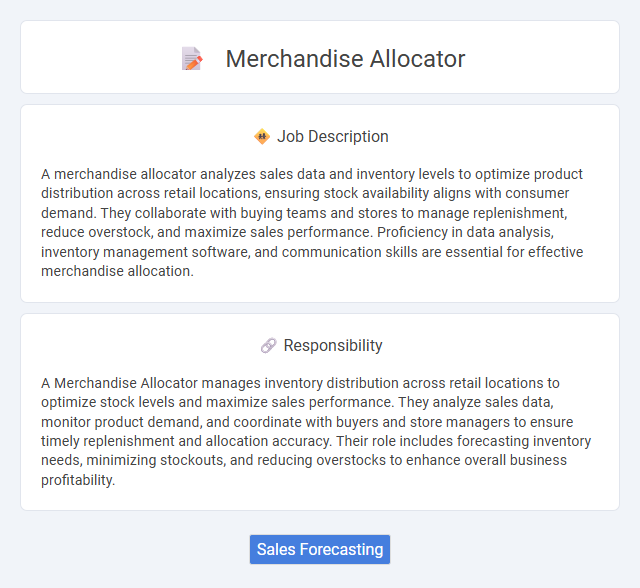 Merchandise Allocator

Job Description

A merchandise allocator analyzes sales data and inventory levels to optimize product distribution across retail locations, ensuring stock availability aligns with consumer demand. They collaborate with buying teams and stores to manage replenishment, reduce overstock, and maximize sales performance. Proficiency in data analysis, inventory management software, and communication skills are essential for effective merchandise allocation.

Responsibility

A Merchandise Allocator manages inventory distribution across retail locations to optimize stock levels and maximize sales performance. They analyze sales data, monitor product demand, and coordinate with buyers and store managers to ensure timely replenishment and allocation accuracy. Their role includes forecasting inventory needs, minimizing stockouts, and reducing overstocks to enhance overall business profitability.

Sales Forecasting