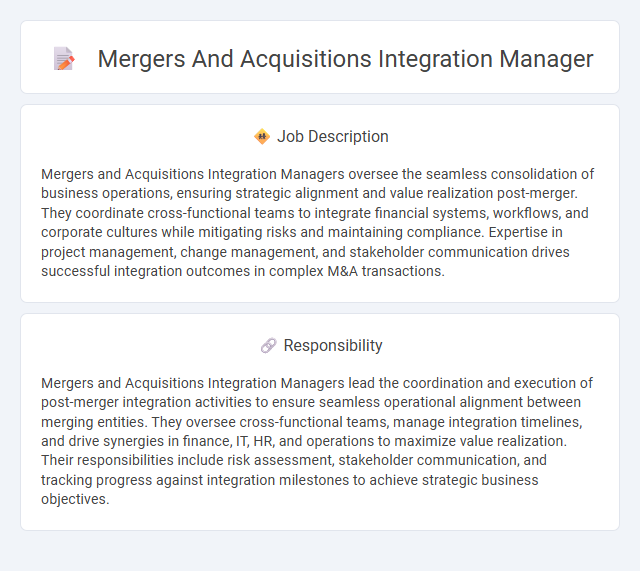 Mergers And Acquisitions Integration Manager

Job Description

Mergers and Acquisitions Integration Managers oversee the seamless consolidation of business operations, ensuring strategic alignment and value realization post-merger. They coordinate cross-functional teams to integrate financial systems, workflows, and corporate cultures while mitigating risks and maintaining compliance. Expertise in project management, change management, and stakeholder communication drives successful integration outcomes in complex M&A transactions.

Responsibility

Mergers and Acquisitions Integration Managers lead the coordination and execution of post-merger integration activities to ensure seamless operational alignment between merging entities. They oversee cross-functional teams, manage integration timelines, and drive synergies in finance, IT, HR, and operations to maximize value realization. Their responsibilities include risk assessment, stakeholder communication, and tracking progress against integration milestones to achieve strategic business objectives.