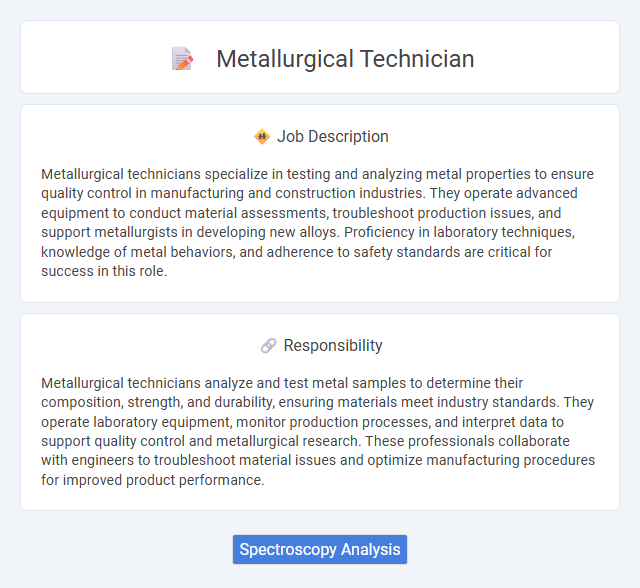 Metallurgical Technician

Job Description

Metallurgical technicians specialize in testing and analyzing metal properties to ensure quality control in manufacturing and construction industries. They operate advanced equipment to conduct material assessments, troubleshoot production issues, and support metallurgists in developing new alloys. Proficiency in laboratory techniques, knowledge of metal behaviors, and adherence to safety standards are critical for success in this role.

Responsibility

Metallurgical technicians analyze and test metal samples to determine their composition, strength, and durability, ensuring materials meet industry standards. They operate laboratory equipment, monitor production processes, and interpret data to support quality control and metallurgical research. These professionals collaborate with engineers to troubleshoot material issues and optimize manufacturing procedures for improved product performance.

Spectroscopy Analysis