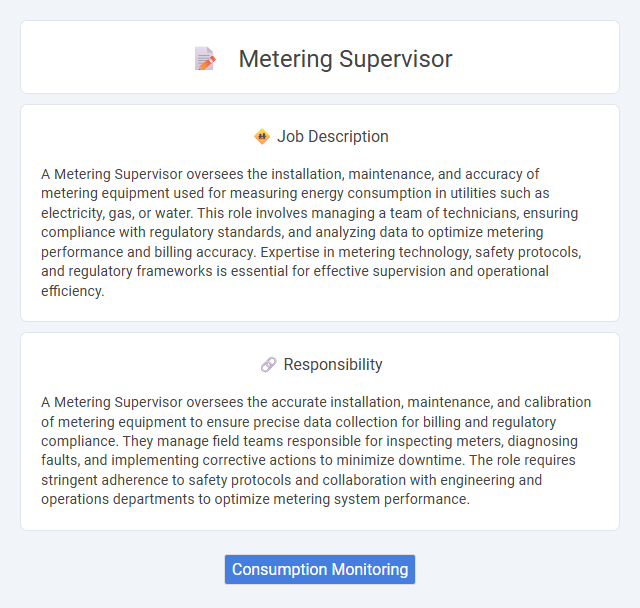 Metering Supervisor

Job Description

A Metering Supervisor oversees the installation, maintenance, and accuracy of metering equipment used for measuring energy consumption in utilities such as electricity, gas, or water. This role involves managing a team of technicians, ensuring compliance with regulatory standards, and analyzing data to optimize metering performance and billing accuracy. Expertise in metering technology, safety protocols, and regulatory frameworks is essential for effective supervision and operational efficiency.

Responsibility

A Metering Supervisor oversees the accurate installation, maintenance, and calibration of metering equipment to ensure precise data collection for billing and regulatory compliance. They manage field teams responsible for inspecting meters, diagnosing faults, and implementing corrective actions to minimize downtime. The role requires stringent adherence to safety protocols and collaboration with engineering and operations departments to optimize metering system performance.

Consumption Monitoring