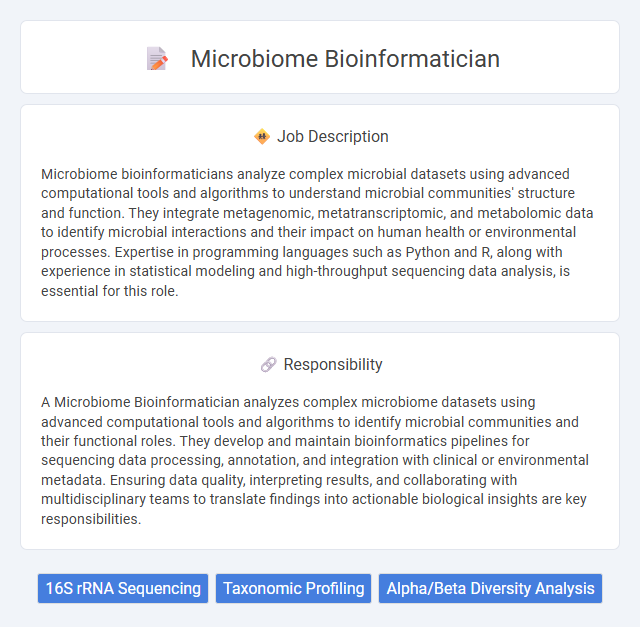 Microbiome Bioinformatician

Job Description

Microbiome bioinformaticians analyze complex microbial datasets using advanced computational tools and algorithms to understand microbial communities' structure and function. They integrate metagenomic, metatranscriptomic, and metabolomic data to identify microbial interactions and their impact on human health or environmental processes. Expertise in programming languages such as Python and R, along with experience in statistical modeling and high-throughput sequencing data analysis, is essential for this role.

Responsibility

A Microbiome Bioinformatician analyzes complex microbiome datasets using advanced computational tools and algorithms to identify microbial communities and their functional roles. They develop and maintain bioinformatics pipelines for sequencing data processing, annotation, and integration with clinical or environmental metadata. Ensuring data quality, interpreting results, and collaborating with multidisciplinary teams to translate findings into actionable biological insights are key responsibilities.

16S rRNA Sequencing

Taxonomic Profiling

Alpha/Beta Diversity Analysis