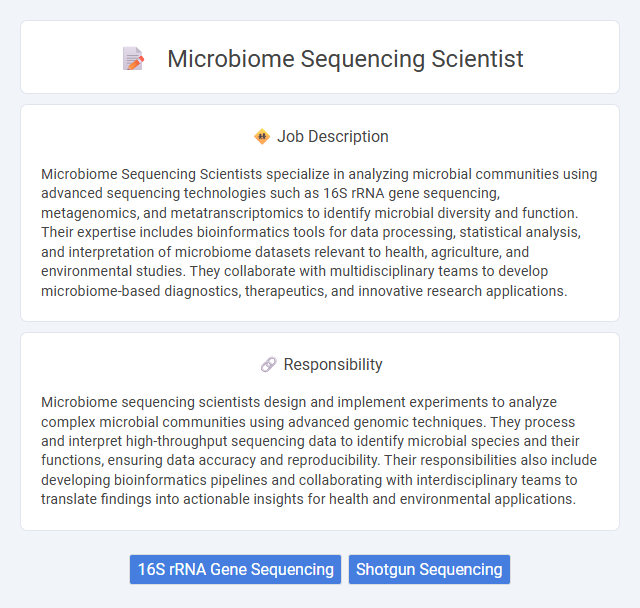 Microbiome Sequencing Scientist

Job Description

Microbiome Sequencing Scientists specialize in analyzing microbial communities using advanced sequencing technologies such as 16S rRNA gene sequencing, metagenomics, and metatranscriptomics to identify microbial diversity and function. Their expertise includes bioinformatics tools for data processing, statistical analysis, and interpretation of microbiome datasets relevant to health, agriculture, and environmental studies. They collaborate with multidisciplinary teams to develop microbiome-based diagnostics, therapeutics, and innovative research applications.

Responsibility

Microbiome sequencing scientists design and implement experiments to analyze complex microbial communities using advanced genomic techniques. They process and interpret high-throughput sequencing data to identify microbial species and their functions, ensuring data accuracy and reproducibility. Their responsibilities also include developing bioinformatics pipelines and collaborating with interdisciplinary teams to translate findings into actionable insights for health and environmental applications.

16S rRNA Gene Sequencing

Shotgun Sequencing