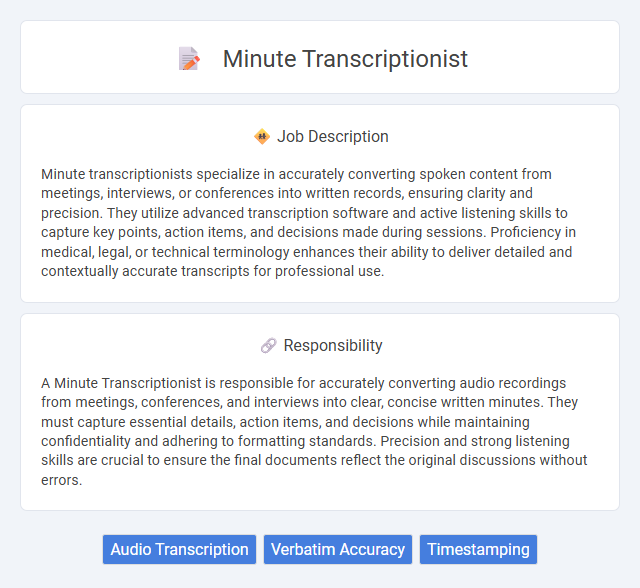 Minute Transcriptionist

Job Description

Minute transcriptionists specialize in accurately converting spoken content from meetings, interviews, or conferences into written records, ensuring clarity and precision. They utilize advanced transcription software and active listening skills to capture key points, action items, and decisions made during sessions. Proficiency in medical, legal, or technical terminology enhances their ability to deliver detailed and contextually accurate transcripts for professional use.

Responsibility

A Minute Transcriptionist is responsible for accurately converting audio recordings from meetings, conferences, and interviews into clear, concise written minutes. They must capture essential details, action items, and decisions while maintaining confidentiality and adhering to formatting standards. Precision and strong listening skills are crucial to ensure the final documents reflect the original discussions without errors.

Audio Transcription
Verbatim Accuracy
Timestamping