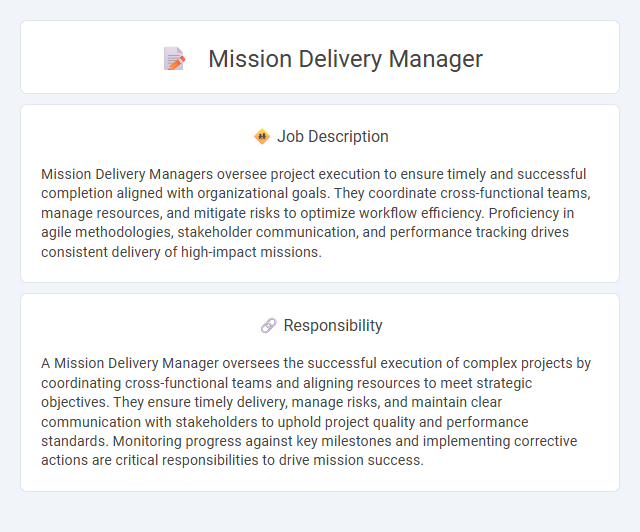 Mission Delivery Manager

Job Description

Mission Delivery Managers oversee project execution to ensure timely and successful completion aligned with organizational goals. They coordinate cross-functional teams, manage resources, and mitigate risks to optimize workflow efficiency. Proficiency in agile methodologies, stakeholder communication, and performance tracking drives consistent delivery of high-impact missions.

Responsibility

A Mission Delivery Manager oversees the successful execution of complex projects by coordinating cross-functional teams and aligning resources to meet strategic objectives. They ensure timely delivery, manage risks, and maintain clear communication with stakeholders to uphold project quality and performance standards. Monitoring progress against key milestones and implementing corrective actions are critical responsibilities to drive mission success.