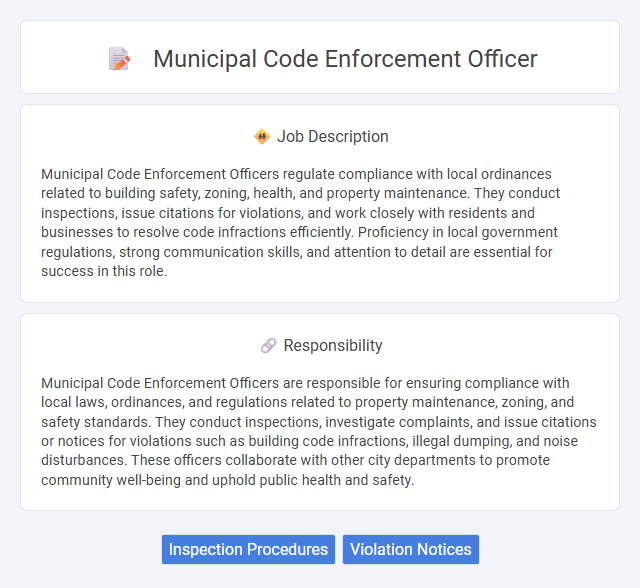 Municipal Code Enforcement Officer

Job Description

Municipal Code Enforcement Officers regulate compliance with local ordinances related to building safety, zoning, health, and property maintenance. They conduct inspections, issue citations for violations, and work closely with residents and businesses to resolve code infractions efficiently. Proficiency in local government regulations, strong communication skills, and attention to detail are essential for success in this role.

Responsibility

Municipal Code Enforcement Officers are responsible for ensuring compliance with local laws, ordinances, and regulations related to property maintenance, zoning, and safety standards. They conduct inspections, investigate complaints, and issue citations or notices for violations such as building code infractions, illegal dumping, and noise disturbances. These officers collaborate with other city departments to promote community well-being and uphold public health and safety.

Inspection Procedures

Violation Notices