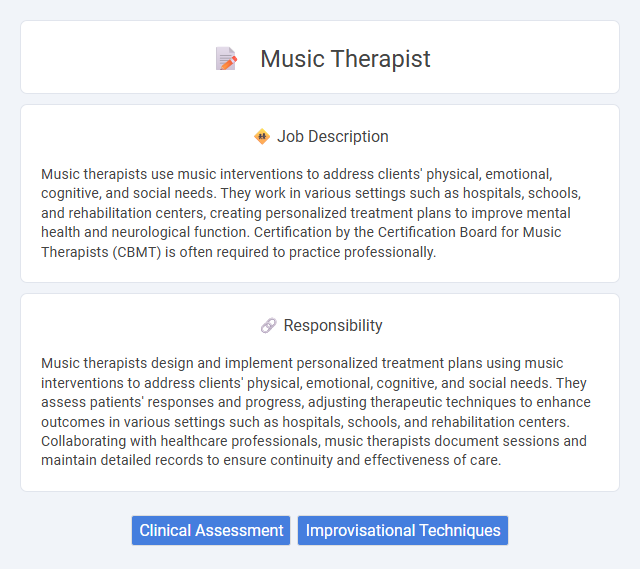 Music Therapist

Job Description

Music therapists use music interventions to address clients' physical, emotional, cognitive, and social needs. They work in various settings such as hospitals, schools, and rehabilitation centers, creating personalized treatment plans to improve mental health and neurological function. Certification by the Certification Board for Music Therapists (CBMT) is often required to practice professionally.

Responsibility

Music therapists design and implement personalized treatment plans using music interventions to address clients' physical, emotional, cognitive, and social needs. They assess patients' responses and progress, adjusting therapeutic techniques to enhance outcomes in various settings such as hospitals, schools, and rehabilitation centers. Collaborating with healthcare professionals, music therapists document sessions and maintain detailed records to ensure continuity and effectiveness of care.

Clinical Assessment

Improvisational Techniques