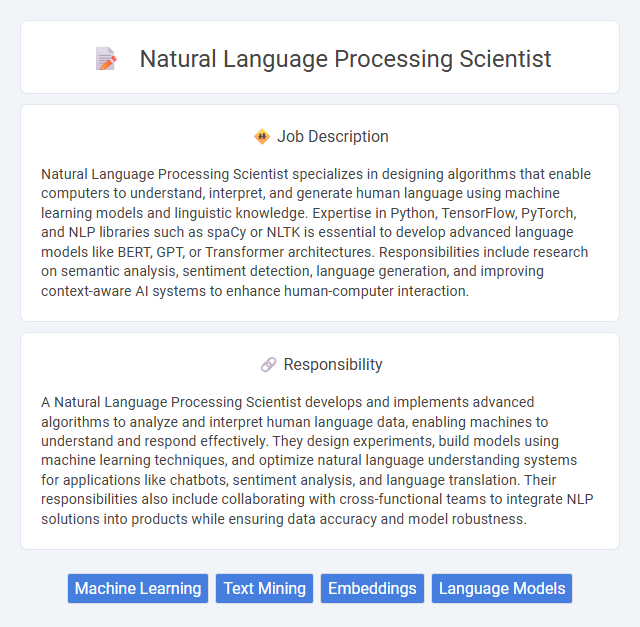 Natural Language Processing Scientist

Job Description

Natural Language Processing Scientist specializes in designing algorithms that enable computers to understand, interpret, and generate human language using machine learning models and linguistic knowledge. Expertise in Python, TensorFlow, PyTorch, and NLP libraries such as spaCy or NLTK is essential to develop advanced language models like BERT, GPT, or Transformer architectures. Responsibilities include research on semantic analysis, sentiment detection, language generation, and improving context-aware AI systems to enhance human-computer interaction.

Responsibility

A Natural Language Processing Scientist develops and implements advanced algorithms to analyze and interpret human language data, enabling machines to understand and respond effectively. They design experiments, build models using machine learning techniques, and optimize natural language understanding systems for applications like chatbots, sentiment analysis, and language translation. Their responsibilities also include collaborating with cross-functional teams to integrate NLP solutions into products while ensuring data accuracy and model robustness.

Machine Learning
Text Mining
Embeddings
Language Models