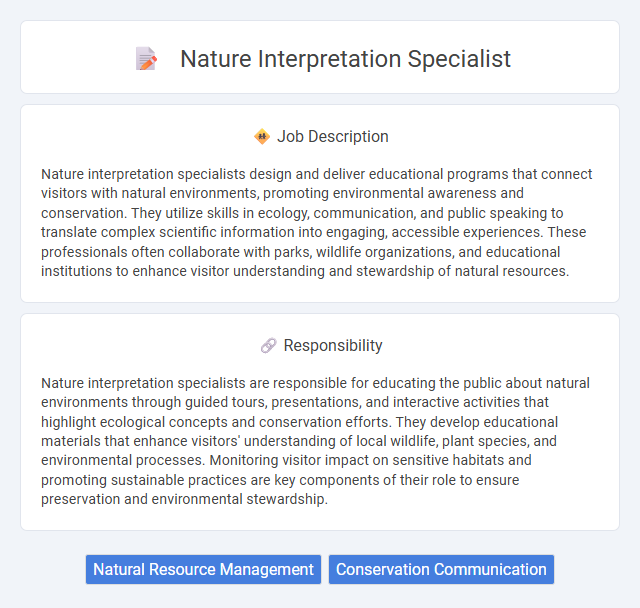 Nature Interpretation Specialist

Job Description

Nature interpretation specialists design and deliver educational programs that connect visitors with natural environments, promoting environmental awareness and conservation. They utilize skills in ecology, communication, and public speaking to translate complex scientific information into engaging, accessible experiences. These professionals often collaborate with parks, wildlife organizations, and educational institutions to enhance visitor understanding and stewardship of natural resources.

Responsibility

Nature interpretation specialists are responsible for educating the public about natural environments through guided tours, presentations, and interactive activities that highlight ecological concepts and conservation efforts. They develop educational materials that enhance visitors' understanding of local wildlife, plant species, and environmental processes. Monitoring visitor impact on sensitive habitats and promoting sustainable practices are key components of their role to ensure preservation and environmental stewardship.

Natural Resource Management

Conservation Communication