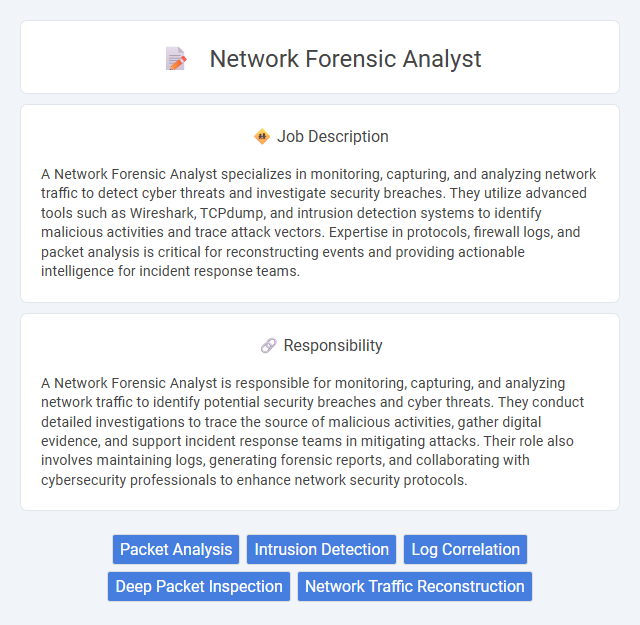 Network Forensic Analyst

Job Description

A Network Forensic Analyst specializes in monitoring, capturing, and analyzing network traffic to detect cyber threats and investigate security breaches. They utilize advanced tools such as Wireshark, TCPdump, and intrusion detection systems to identify malicious activities and trace attack vectors. Expertise in protocols, firewall logs, and packet analysis is critical for reconstructing events and providing actionable intelligence for incident response teams.

Responsibility

A Network Forensic Analyst is responsible for monitoring, capturing, and analyzing network traffic to identify potential security breaches and cyber threats. They conduct detailed investigations to trace the source of malicious activities, gather digital evidence, and support incident response teams in mitigating attacks. Their role also involves maintaining logs, generating forensic reports, and collaborating with cybersecurity professionals to enhance network security protocols.

Packet Analysis
Intrusion Detection
Log Correlation
Deep Packet Inspection
Network Traffic Reconstruction