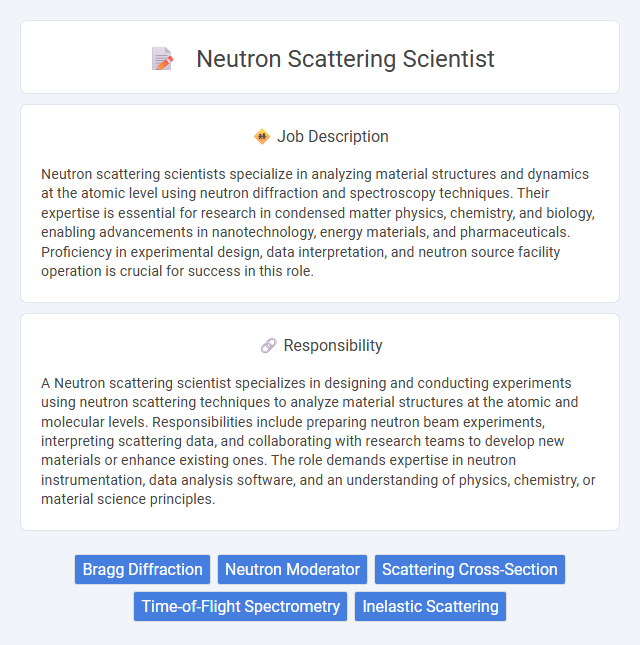 Neutron Scattering Scientist

Job Description

Neutron scattering scientists specialize in analyzing material structures and dynamics at the atomic level using neutron diffraction and spectroscopy techniques. Their expertise is essential for research in condensed matter physics, chemistry, and biology, enabling advancements in nanotechnology, energy materials, and pharmaceuticals. Proficiency in experimental design, data interpretation, and neutron source facility operation is crucial for success in this role.

Responsibility

A Neutron scattering scientist specializes in designing and conducting experiments using neutron scattering techniques to analyze material structures at the atomic and molecular levels. Responsibilities include preparing neutron beam experiments, interpreting scattering data, and collaborating with research teams to develop new materials or enhance existing ones. The role demands expertise in neutron instrumentation, data analysis software, and an understanding of physics, chemistry, or material science principles.

Bragg Diffraction
Neutron Moderator
Scattering Cross-Section
Time-of-Flight Spectrometry
Inelastic Scattering