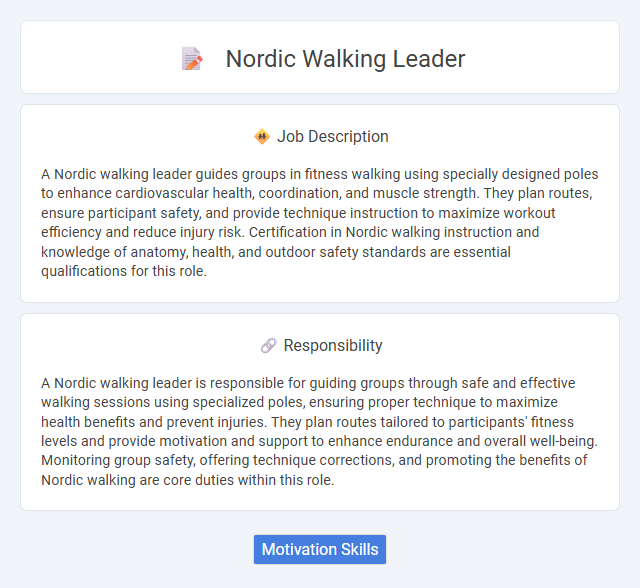 Nordic Walking Leader

Job Description

A Nordic walking leader guides groups in fitness walking using specially designed poles to enhance cardiovascular health, coordination, and muscle strength. They plan routes, ensure participant safety, and provide technique instruction to maximize workout efficiency and reduce injury risk. Certification in Nordic walking instruction and knowledge of anatomy, health, and outdoor safety standards are essential qualifications for this role.

Responsibility

A Nordic walking leader is responsible for guiding groups through safe and effective walking sessions using specialized poles, ensuring proper technique to maximize health benefits and prevent injuries. They plan routes tailored to participants' fitness levels and provide motivation and support to enhance endurance and overall well-being. Monitoring group safety, offering technique corrections, and promoting the benefits of Nordic walking are core duties within this role.

Motivation Skills