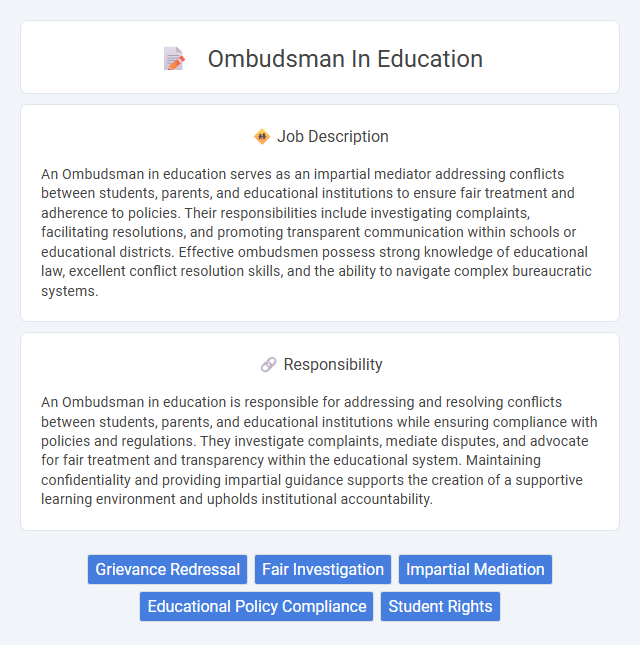 Ombudsman In Education

Job Description

An Ombudsman in education serves as an impartial mediator addressing conflicts between students, parents, and educational institutions to ensure fair treatment and adherence to policies. Their responsibilities include investigating complaints, facilitating resolutions, and promoting transparent communication within schools or educational districts. Effective ombudsmen possess strong knowledge of educational law, excellent conflict resolution skills, and the ability to navigate complex bureaucratic systems.

Responsibility

An Ombudsman in education is responsible for addressing and resolving conflicts between students, parents, and educational institutions while ensuring compliance with policies and regulations. They investigate complaints, mediate disputes, and advocate for fair treatment and transparency within the educational system. Maintaining confidentiality and providing impartial guidance supports the creation of a supportive learning environment and upholds institutional accountability.

Grievance Redressal
Fair Investigation
Impartial Mediation
Educational Policy Compliance
Student Rights